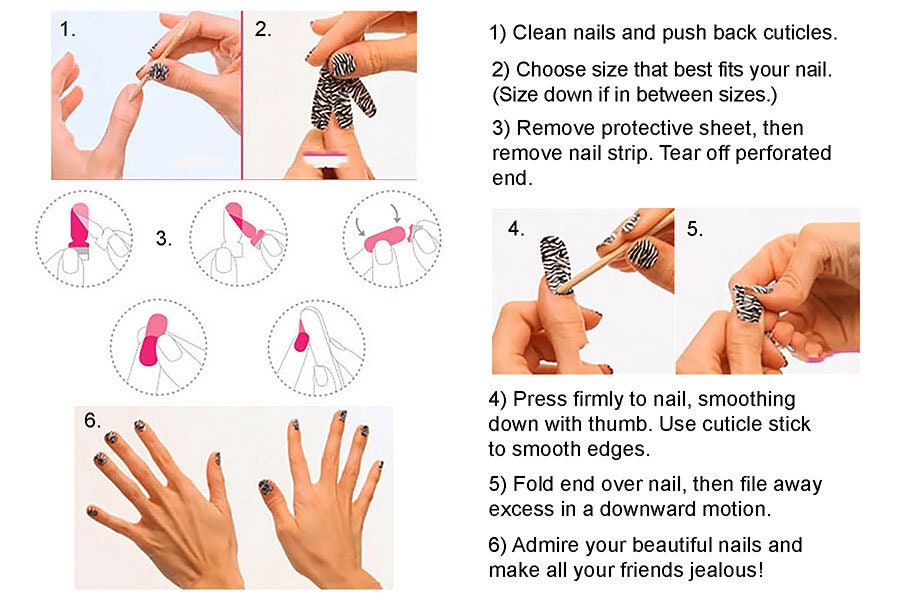 1.

2.

3.

6.

1) Clean nails and push back cuticles.

2) Choose size that best fits your nail. (Size down if in between sizes.)

3) Remove protective sheet, then remove nail strip. Tear off perforated end.

4.

5.

4) Press firmly to nail, smoothing down with thumb. Use cuticle stick to smooth edges.

5) Fold end over nail, then file away excess in a downward motion.

6) Admire your beautiful nails and make all your friends jealous!