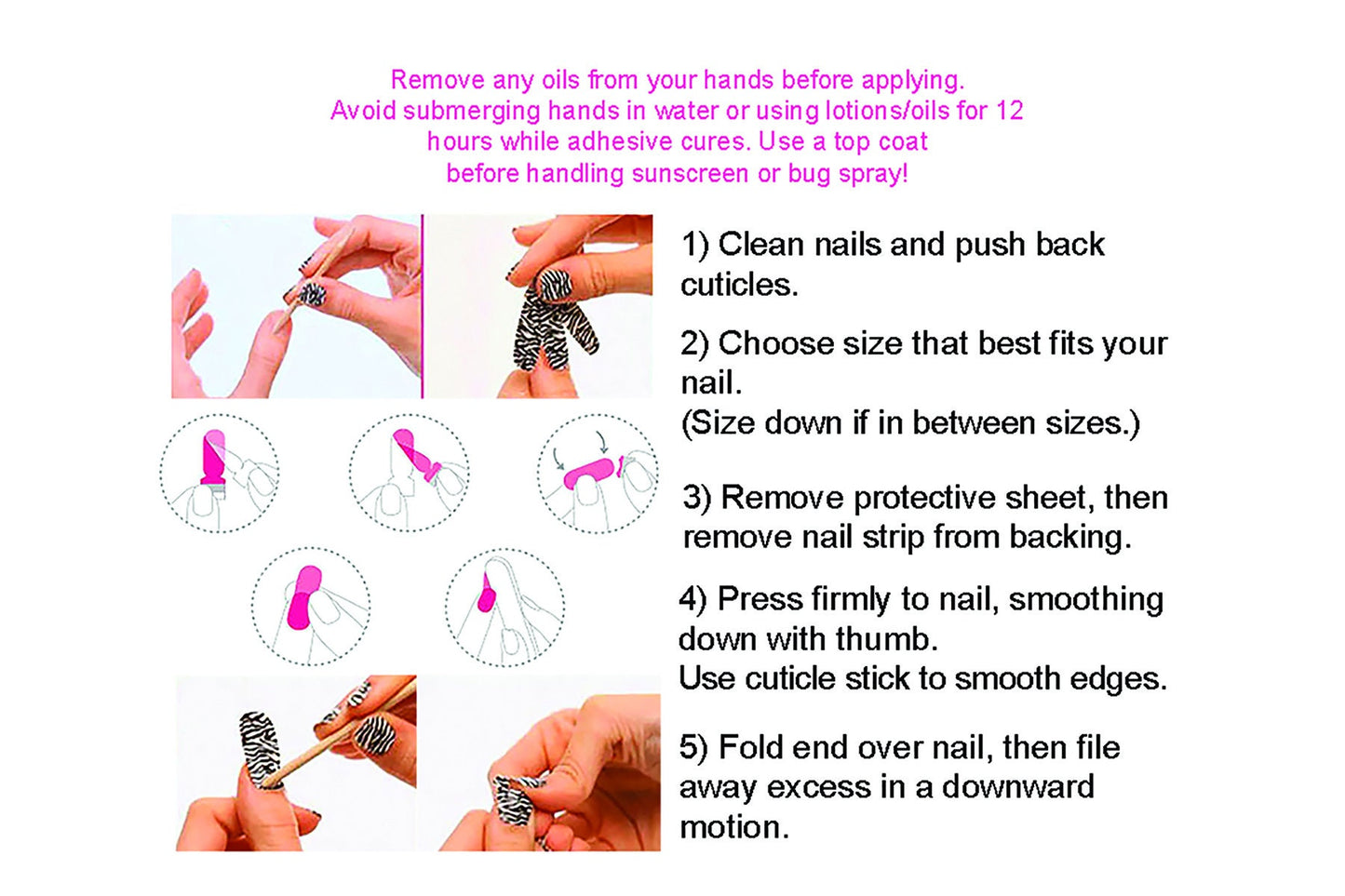 Remove any oils from your hands before applying. Avoid submerging hands in water or using lotions/oils for 12 hours while adhesive cures. Use a top coat before handling sunscreen or bug spray!

1) Clean nails and push back cuticles.

2) Choose size that best fits your nail.
(Size down if in between sizes.)

3) Remove protective sheet, then remove nail strip from backing.

4) Press firmly to nail, smoothing down with thumb.
Use cuticle stick to smooth edges.

5) Fold end over nail, then file away excess in a downward motion.